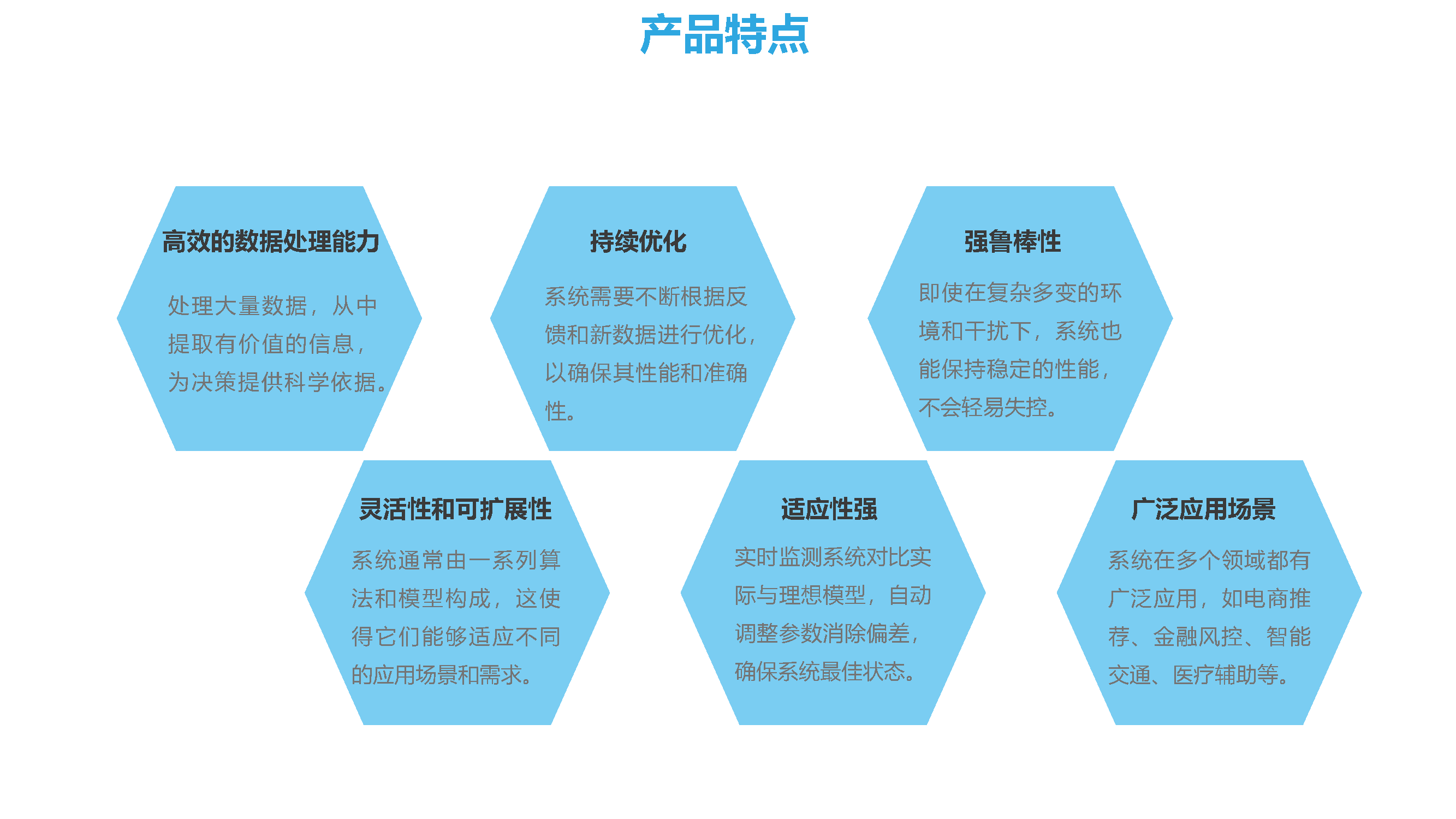 产品特点

高效的数据处理能力

处理大量数据，从中提取有价值的信息，为决策提供科学依据。

持续优化

系统需要不断根据反馈和新数据进行优化，以确保其性能和准确性。

强鲁棒性

即使在复杂多变的环境和干扰下，系统也能保持稳定的性能，不会轻易失控。

灵活性和可扩展性

系统通常由一系列算法和模型构成，这使得它们能够适应不同的应用场景和需求。

适应性强

实时监测系统对比实际与理想模型，自动调整参数消除偏差，确保系统最佳状态。

广泛应用场景

系统在多个领域都有广泛应用，如电商推荐、金融风控、智能交通、医疗辅助等。