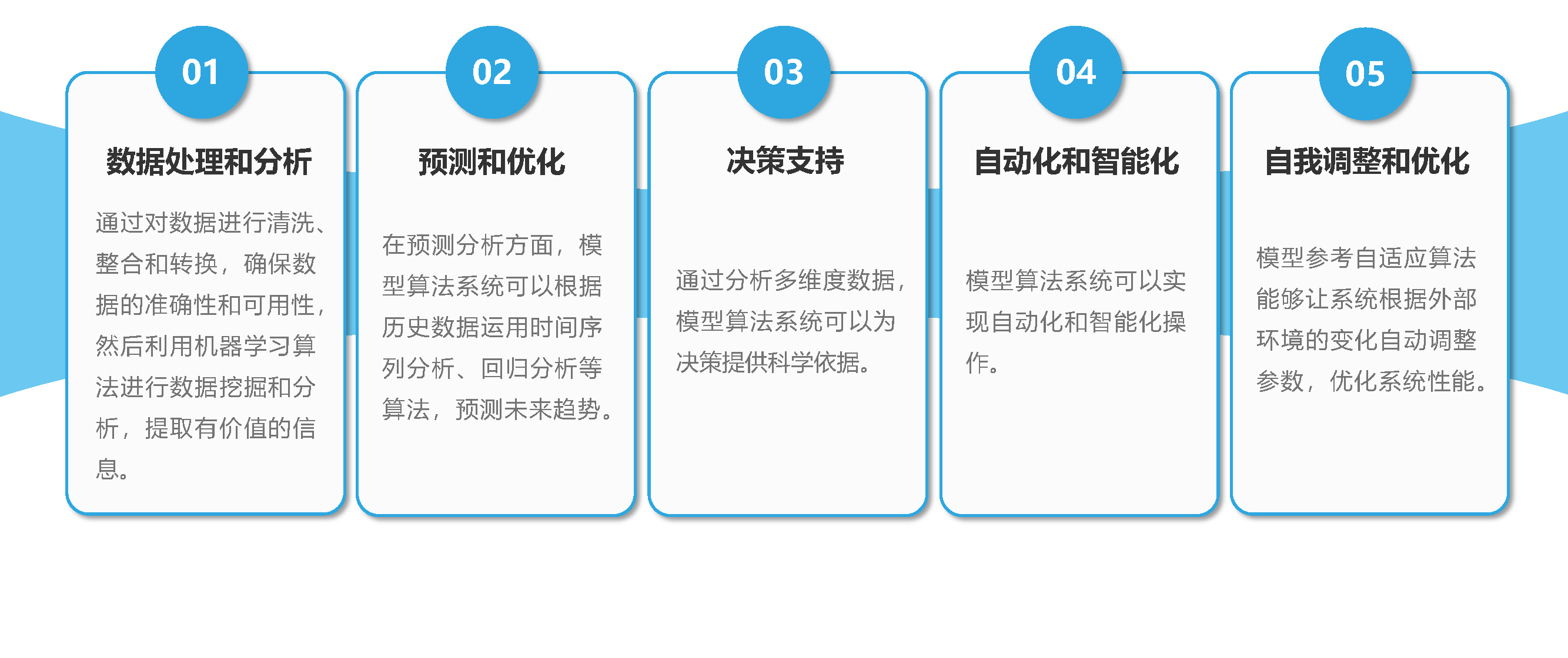 01

数据处理和分析

通过对数据进行清洗、整合和转换，确保数据的准确性和可用性，然后利用机器学习算法进行数据挖掘和分析，提取有价值的信息。

02

预测和优化

在预测分析方面，模型算法系统可以根据历史数据运用时间序列分析、回归分析等算法，预测未来趋势。

03

决策支持

通过分析多维度数据，模型算法系统可以为决策提供科学依据。

04

自动化和智能化

模型算法系统可以实现自动化和智能化操作。

05

自我调整和优化

模型参考自适应算法能够让系统根据外部环境的变化自动调整参数，优化系统性能。